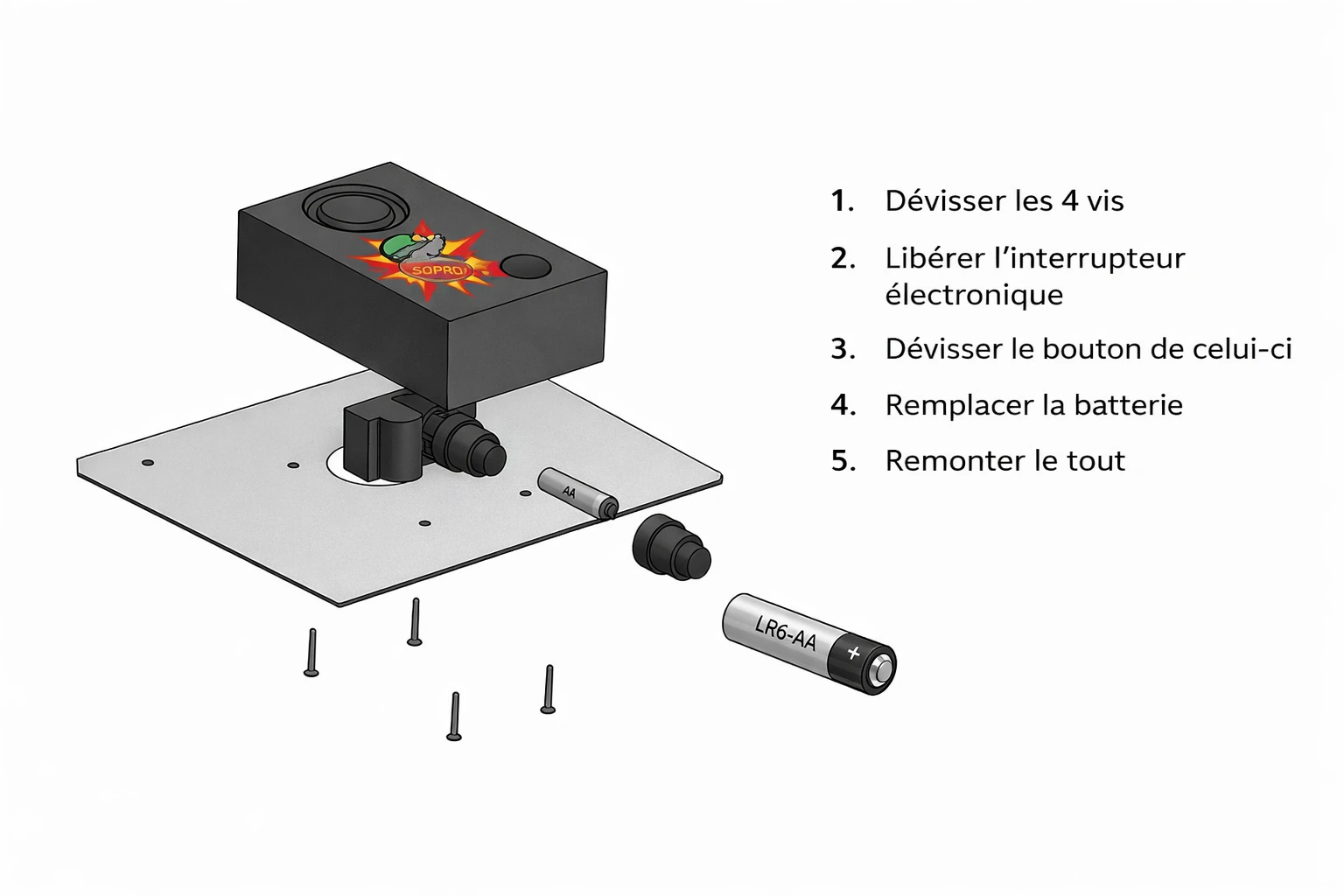 SOPRO

AA

LR6-AA

+

1. Dévisser les 4 vis

2. Libérer l’interrupteur électronique

3. Dévisser le bouton de celui-ci

4. Remplacer la batterie

5. Remonter le tout